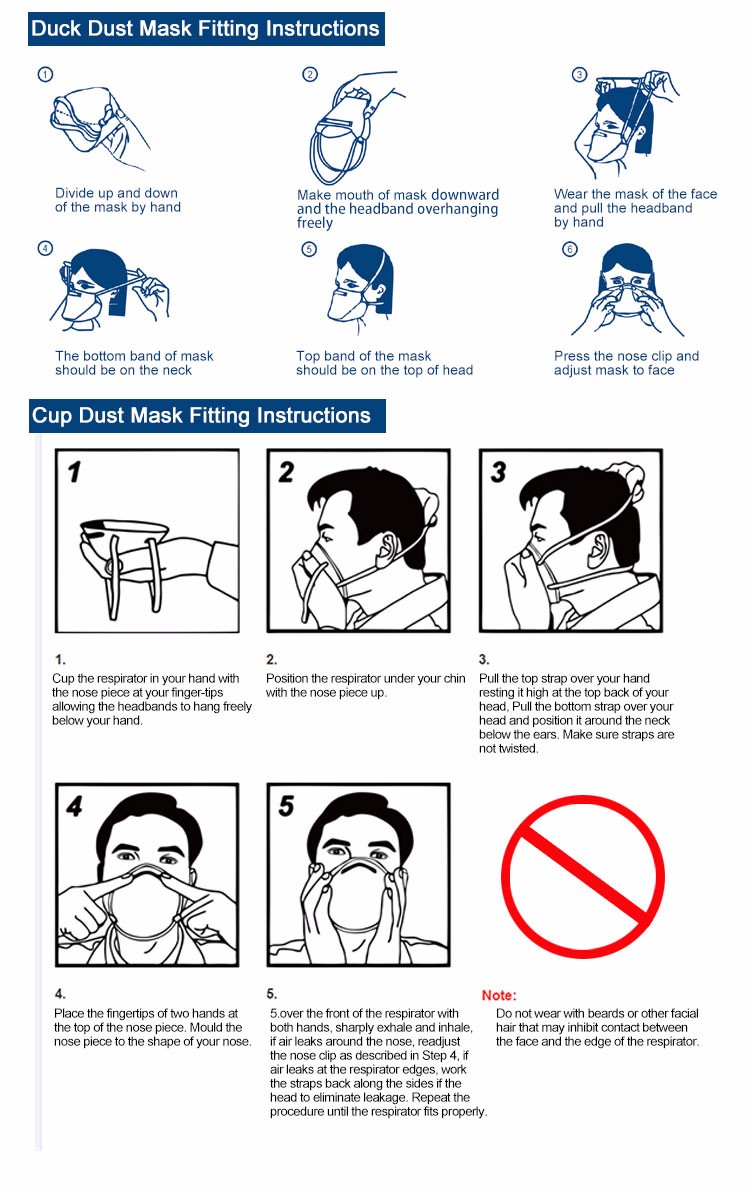 Duck Dust Mask Fitting Instructions

1
Divide up and down of the mask by hand

2
Make mouth of mask downward and the headband overhanging freely

3
Wear the mask of the face and pull the headband by hand

4
The bottom band of mask should be on the neck

5
Top band of the mask should be on the top of head

6
Press the nose clip and adjust mask to face

Cup Dust Mask Fitting Instructions

1

1.
Cup the respirator in your hand with the nose piece at your finger-tips allowing the headbands to hang freely below your hand.

2

2.
Position the respirator under your chin with the nose piece up.

3

3.
Pull the top strap over your hand resting it high at the top back of your head, Pull the bottom strap over your head and position it around the neck below the ears. Make sure straps are not twisted.

4

4.
Place the fingertips of two hands at the top of the nose piece. Mould the nose piece to the shape of your nose.

5

5.
5.over the front of the respirator with both hands, sharply exhale and inhale, if air leaks around the nose, readjust the nose clip as described in Step 4, if air leaks at the respirator edges, work the straps back along the sides if the head to eliminate leakage. Repeat the procedure until the respirator fits properly.

Note:
Do not wear with beards or other facial hair that may inhibit contact between the face and the edge of the respirator.